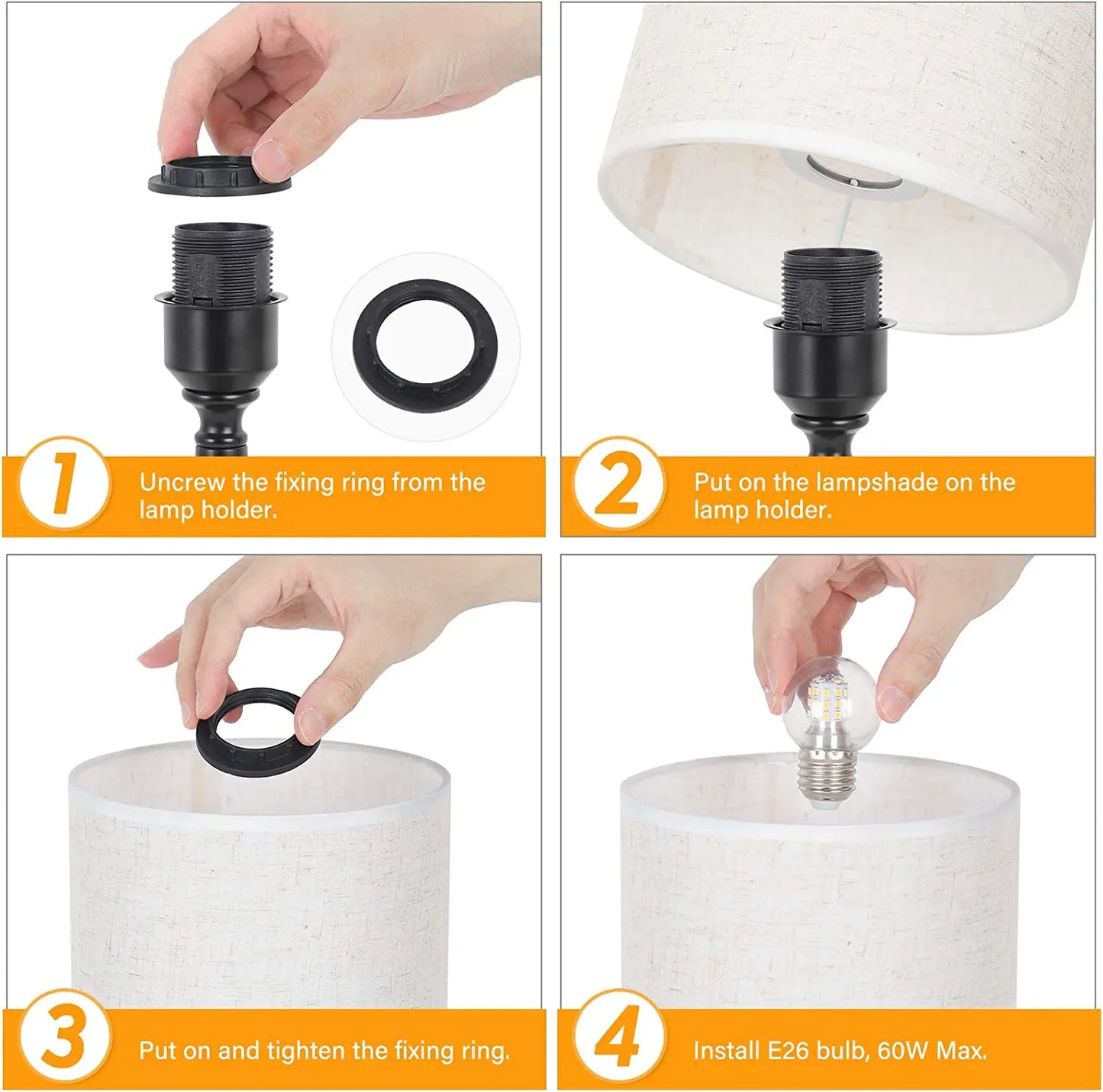 1
Uncrew the fixing ring from the lamp holder.

2
Put on the lampshade on the lamp holder.

3
Put on and tighten the fixing ring.

4
Install E26 bulb, 60W Max.